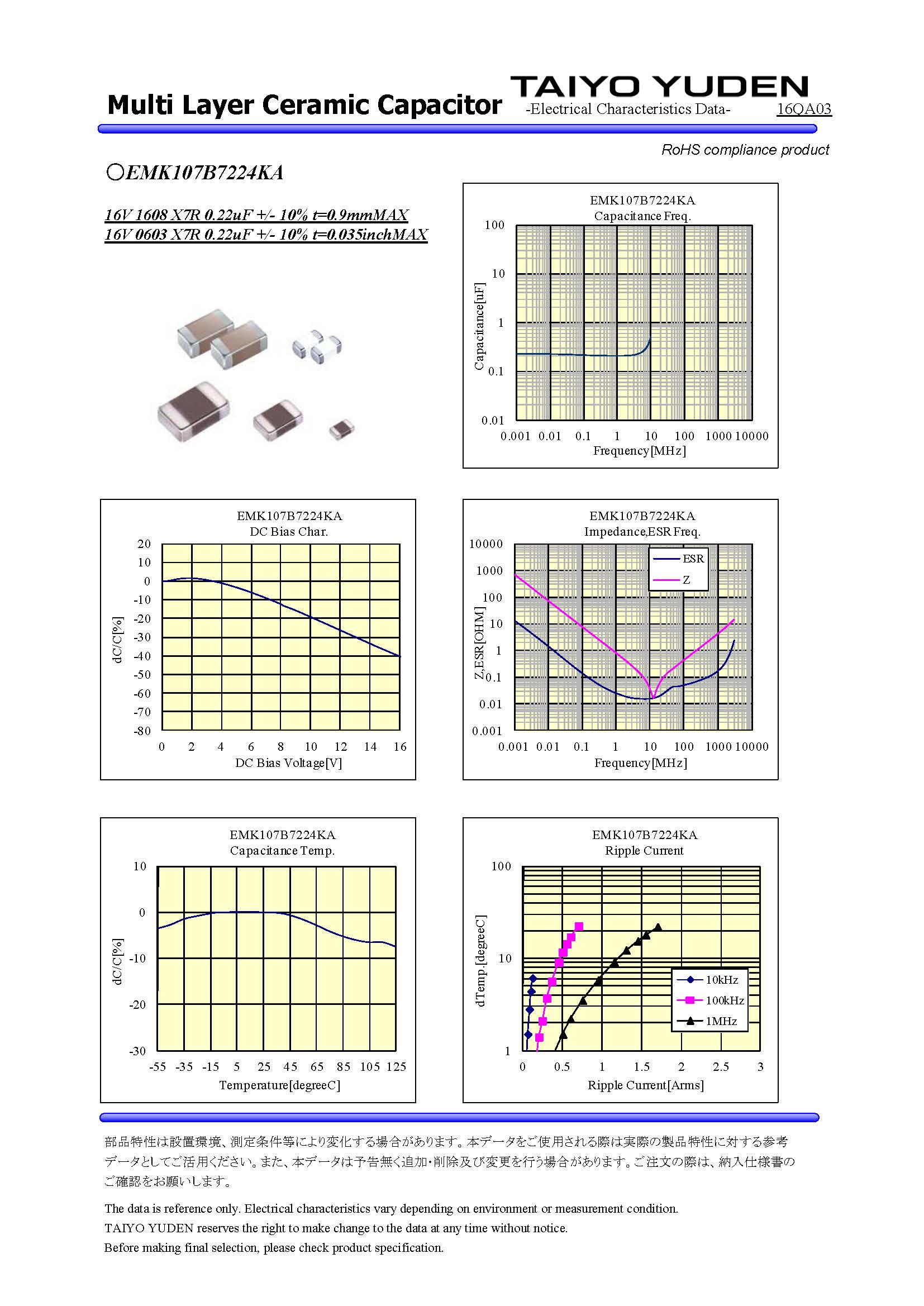 Multi Layer Ceramic Capacitor

TAIYO YUDEN

-Electrical Characteristics Data-

16QA03

RoHS compliance product

○EMK107B7224KA

16V 1608 X7R 0.22uF +/- 10% t=0.9mmMAX
16V 0603 X7R 0.22uF +/- 10% t=0.035inchMAX

EMK107B7224KA
Capacitance Freq.

100
10
1
0.1
0.01
Capacitance[uF]
0.001 0.01 0.1 1 10 100 1000 10000
Frequency[MHz]

EMK107B7224KA
DC Bias Char.

20
10
0
-10
-20
-30
-40
-50
-60
-70
-80
dC/C[%]
0 2 4 6 8 10 12 14 16
DC Bias Voltage[V]

EMK107B7224KA
Impedance,ESR Freq.

10000
1000
100
10
1
0.1
0.01
0.001
Z,ESR[OHM]
ESR
Z
0.001 0.01 0.1 1 10 100 1000 10000
Frequency[MHz]

EMK107B7224KA
Capacitance Temp.

10
0
-10
-20
-30
dC/C[%]
-55 -35 -15 5 25 45 65 85 105 125
Temperature[degreeC]

EMK107B7224KA
Ripple Current

100
10
1
dTemp.[degreeC]
10kHz
100kHz
1MHz
0 0.5 1 1.5 2 2.5 3
Ripple Current[Arms]

部品特性は設置環境、測定条件等により変化する場合があります。本データをご使用される際は実際の製品特性に対する参考データとしてご活用ください。また、本データは予告無く追加・削除及び変更を行う場合があります。ご注文の際は、納入仕様書のご確認をお願いします。

The data is reference only. Electrical characteristics vary depending on environment or measurement condition.
TAIYO YUDEN reserves the right to make change to the data at any time without notice.
Before making final selection, please check product specification.