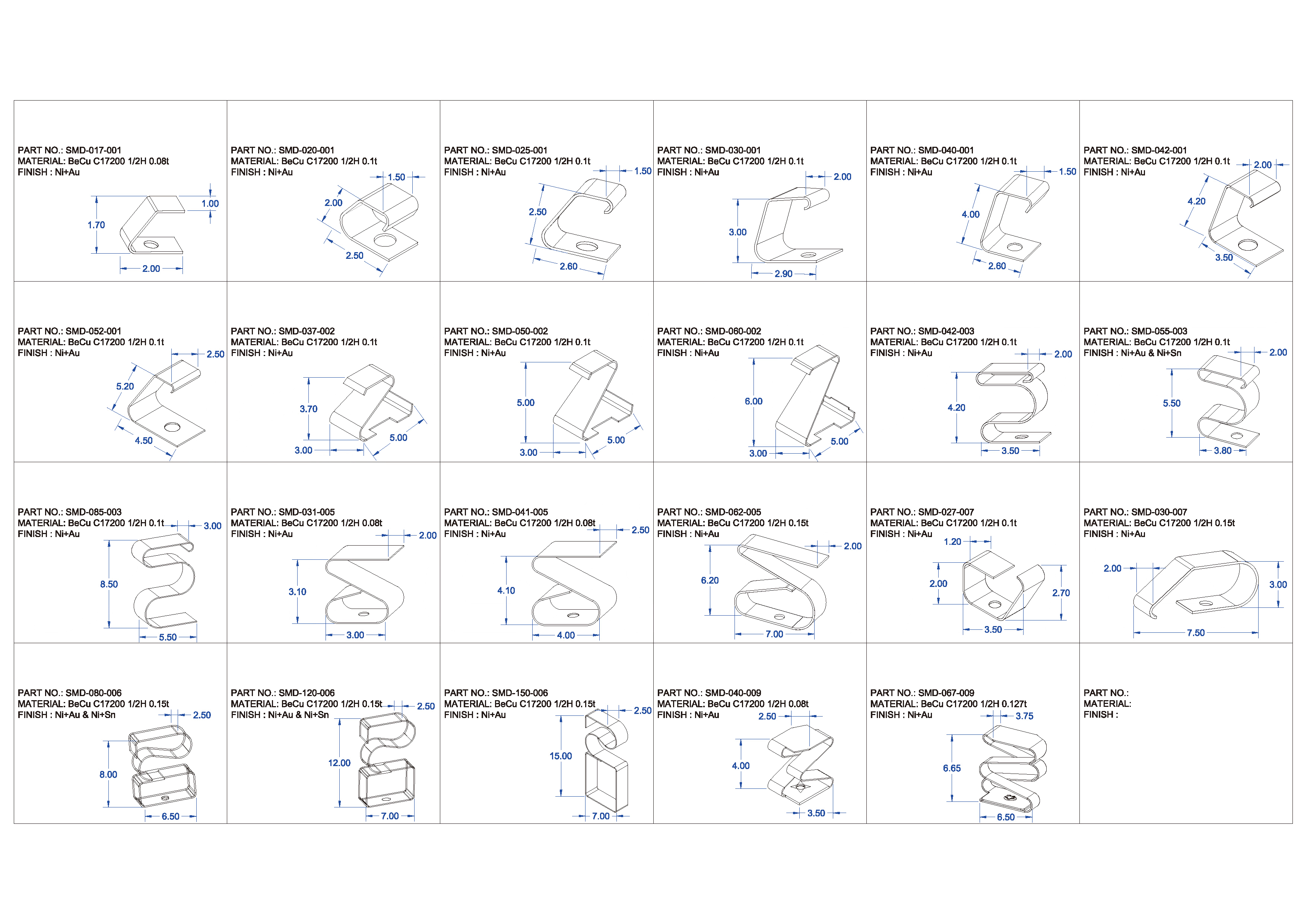 PART NO.: SMD-017-001
MATERIAL: BeCu C17200 1/2H 0.08t
FINISH : Ni+Au
1.00
1.70
2.00

PART NO.: SMD-020-001
MATERIAL: BeCu C17200 1/2H 0.1t
FINISH : Ni+Au
1.50
2.00
2.50

PART NO.: SMD-025-001
MATERIAL: BeCu C17200 1/2H 0.1t
FINISH : Ni+Au
1.50
2.50
2.60

PART NO.: SMD-030-001
MATERIAL: BeCu C17200 1/2H 0.1t
FINISH : Ni+Au
2.00
3.00
2.90

PART NO.: SMD-040-001
MATERIAL: BeCu C17200 1/2H 0.1t
FINISH : Ni+Au
1.50
4.00
2.60

PART NO.: SMD-042-001
MATERIAL: BeCu C17200 1/2H 0.1t
FINISH : Ni+Au
2.00
4.20
3.50

PART NO.: SMD-052-001
MATERIAL: BeCu C17200 1/2H 0.1t
FINISH : Ni+Au
2.50
5.20
4.50

PART NO.: SMD-037-002
MATERIAL: BeCu C17200 1/2H 0.1t
FINISH : Ni+Au
3.70
3.00
5.00

PART NO.: SMD-050-002
MATERIAL: BeCu C17200 1/2H 0.1t
FINISH : Ni+Au
5.00
3.00
5.00

PART NO.: SMD-060-002
MATERIAL: BeCu C17200 1/2H 0.1t
FINISH : Ni+Au
6.00
3.00
5.00

PART NO.: SMD-042-003
MATERIAL: BeCu C17200 1/2H 0.1t
FINISH : Ni+Au
2.00
4.20
3.50

PART NO.: SMD-055-003
MATERIAL: BeCu C17200 1/2H 0.1t
FINISH : Ni+Au & Ni+Sn
2.00
5.50
3.80

PART NO.: SMD-085-003
MATERIAL: BeCu C17200 1/2H 0.1t
FINISH : Ni+Au
3.00
8.50
5.50

PART NO.: SMD-031-005
MATERIAL: BeCu C17200 1/2H 0.08t
FINISH : Ni+Au
2.00
3.10
3.00

PART NO.: SMD-041-005
MATERIAL: BeCu C17200 1/2H 0.08t
FINISH : Ni+Au
2.50
4.10
4.00

PART NO.: SMD-062-005
MATERIAL: BeCu C17200 1/2H 0.15t
FINISH : Ni+Au
2.00
6.20
7.00

PART NO.: SMD-027-007
MATERIAL: BeCu C17200 1/2H 0.1t
FINISH : Ni+Au
1.20
2.00
2.70
3.50

PART NO.: SMD-030-007
MATERIAL: BeCu C17200 1/2H 0.15t
FINISH : Ni+Au
2.00
3.00
7.50

PART NO.: SMD-080-006
MATERIAL: BeCu C17200 1/2H 0.15t
FINISH : Ni+Au & Ni+Sn
2.50
8.00
6.50

PART NO.: SMD-120-006
MATERIAL: BeCu C17200 1/2H 0.15t
FINISH : Ni+Au & Ni+Sn
2.50
12.00
7.00

PART NO.: SMD-150-006
MATERIAL: BeCu C17200 1/2H 0.15t
FINISH : Ni+Au
2.50
15.00
7.00

PART NO.: SMD-040-009
MATERIAL: BeCu C17200 1/2H 0.08t
FINISH : Ni+Au
2.50
4.00
3.50

PART NO.: SMD-067-009
MATERIAL: BeCu C17200 1/2H 0.127t
FINISH : Ni+Au
3.75
6.65
6.50

PART NO.:
MATERIAL:
FINISH :